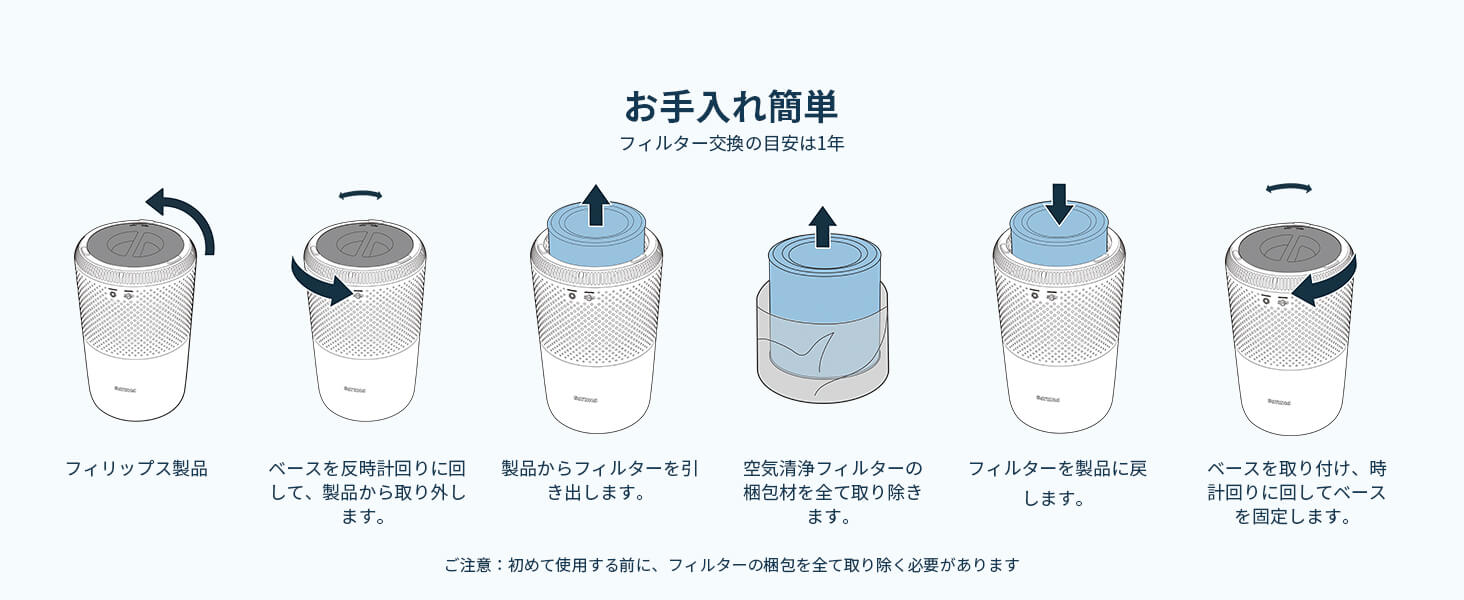 お手入れ簡単
フィルター交換の目安は1年

フィリップス製品

ベースを反時計回りに回して、製品から取り外します。

製品からフィルターを引き出します。

空気清浄フィルターの梱包材を全て取り除きます。

フィルターを製品に戻します。

ベースを取り付け、時計回りに回してベースを固定します。

ご注意：初めて使用する前に、フィルターの梱包を全て取り除く必要があります